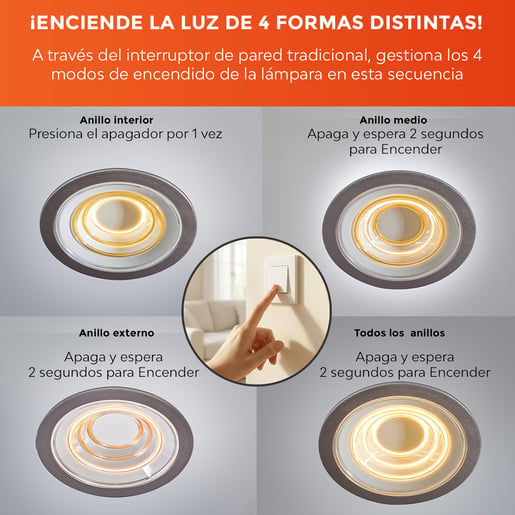 ¡ENCIENDE LA LUZ DE 4 FORMAS DISTINTAS!

A través del interruptor de pared tradicional, gestiona los 4 modos de encendido de la lámpara en esta secuencia

Anillo interior
Presiona el apagador por 1 vez

Anillo medio
Apaga y espera 2 segundos para Encender

Anillo externo
Apaga y espera 2 segundos para Encender

Todos los anillos
Apaga y espera 2 segundos para Encender