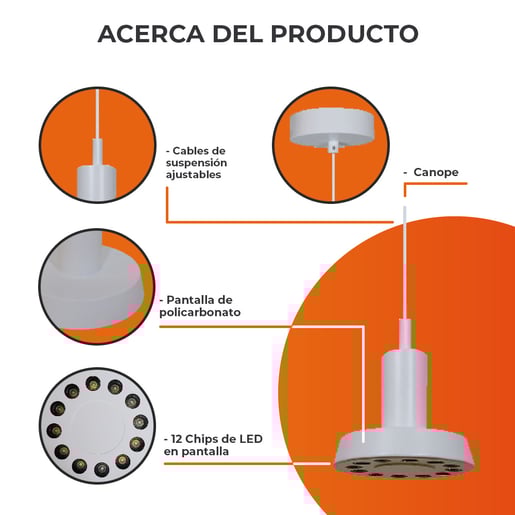 ACERCA DEL PRODUCTO

- Cables de suspensión ajustables

- Canope

- Pantalla de policarbonato

- 12 Chips de LED en pantalla