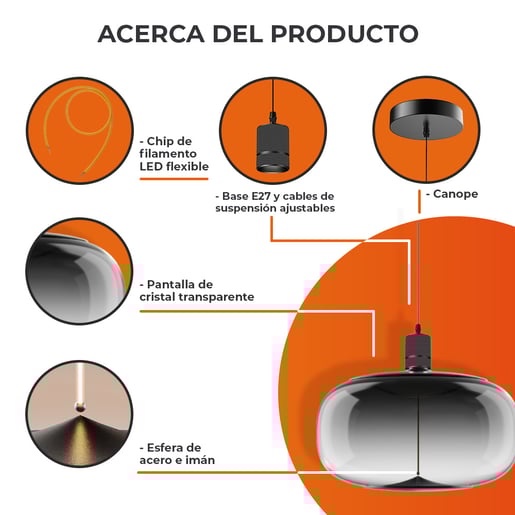 ACERCA DEL PRODUCTO

- Chip de filamento LED flexible

- Base E27 y cables de suspensión ajustables

- Canope

- Pantalla de cristal transparente

- Esfera de acero e imán