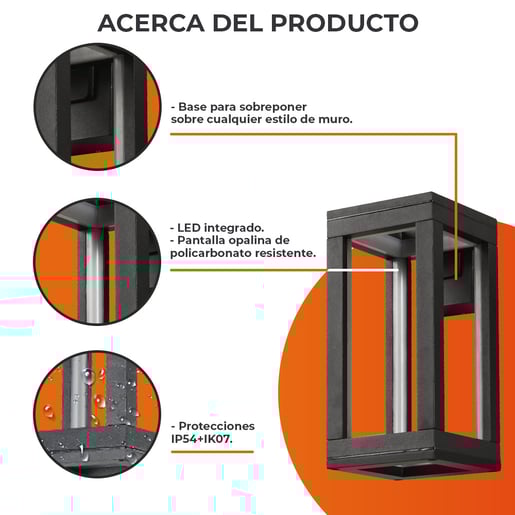 ACERCA DEL PRODUCTO

- Base para sobreponer sobre cualquier estilo de muro.

- LED integrado.
- Pantalla opalina de policarbonato resistente.

- Protecciones IP54+IK07.