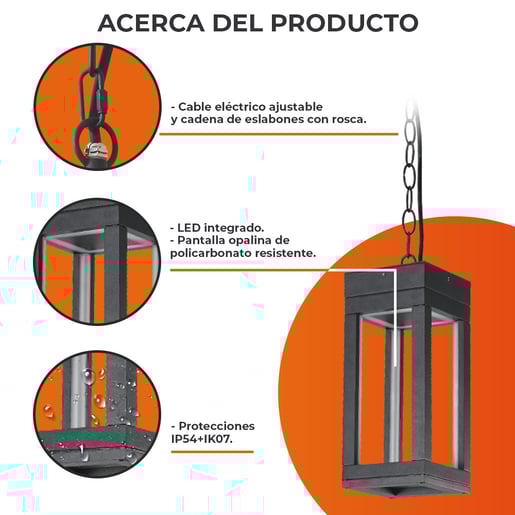 ACERCA DEL PRODUCTO

- Cable eléctrico ajustable y cadena de eslabones con rosca.

- LED integrado.
- Pantalla opalina de policarbonato resistente.

- Protecciones IP54+IK07.