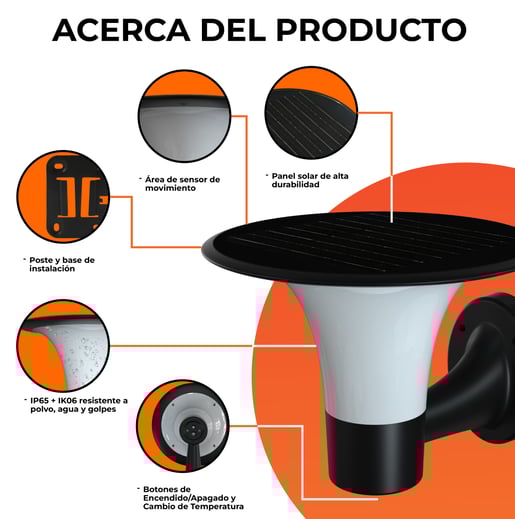 ACERCA DEL PRODUCTO

· Área de sensor de movimiento

· Panel solar de alta durabilidad

· Poste y base de instalación

· IP65 + IK06 resistente a polvo, agua y golpes

· Botones de Encendido/Apagado y Cambio de Temperatura