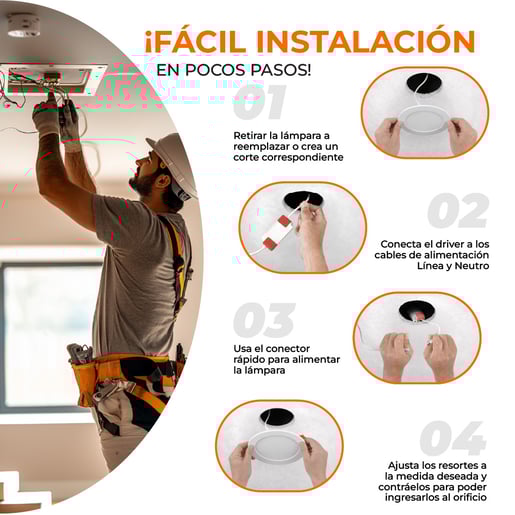 ¡FÁCIL INSTALACIÓN
EN POCOS PASOS!

01

Retirar la lámpara a reemplazar o crea un corte correspondiente

02

Conecta el driver a los cables de alimentación Línea y Neutro

03

Usa el conector rápido para alimentar la lámpara

04

Ajusta los resortes a la medida deseada y contráelos para poder ingresarlos al orificio