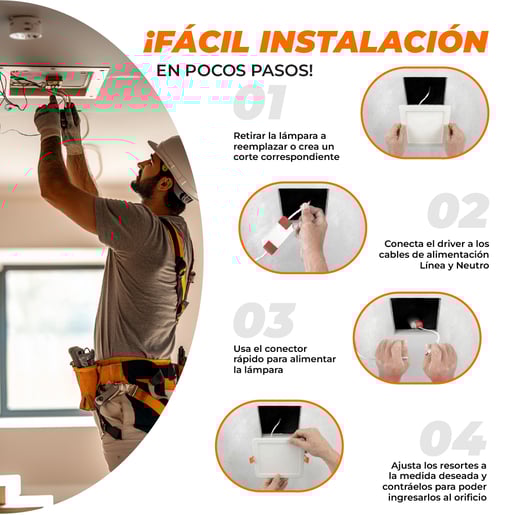 ¡FÁCIL INSTALACIÓN
EN POCOS PASOS!

01

Retirar la lámpara a reemplazar o crea un corte correspondiente

02

Conecta el driver a los cables de alimentación Línea y Neutro

03

Usa el conector rápido para alimentar la lámpara

04

Ajusta los resortes a la medida deseada y contráelos para poder ingresarlos al orificio