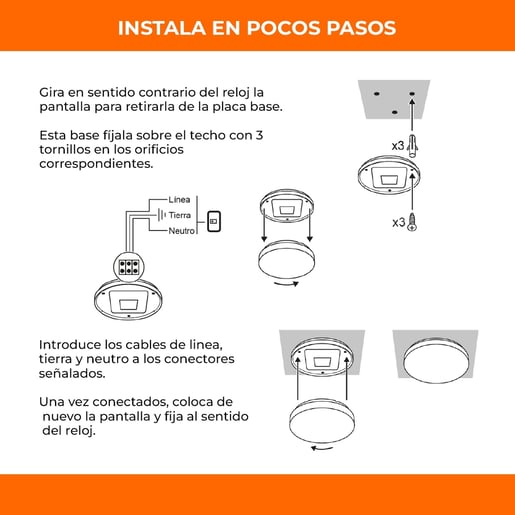 INSTALA EN POCOS PASOS

Gira en sentido contrario del reloj la pantalla para retirarla de la placa base.

Esta base fíjala sobre el techo con 3 tornillos en los orificios correspondientes.

x3

x3

Linea
Tierra
Neutro

Introduce los cables de linea, tierra y neutro a los conectores señalados.

Una vez conectados, coloca de nuevo la pantalla y fija al sentido del reloj.