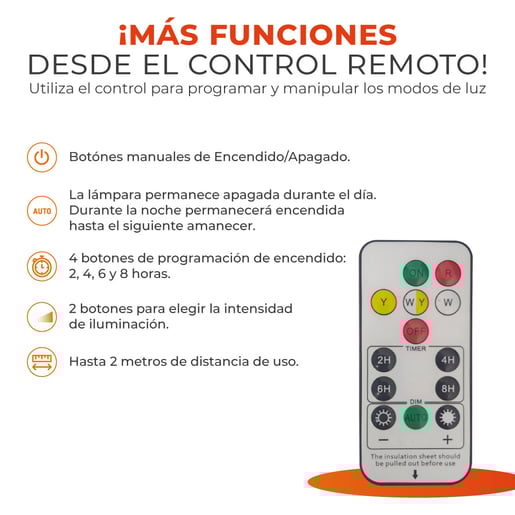 ¡MÁS FUNCIONES
DESDE EL CONTROL REMOTO!
Utiliza el control para programar y manipular los modos de luz

Botónes manuales de Encendido/Apagado.

AUTO

La lámpara permanece apagada durante el día. Durante la noche permanecerá encendida hasta el siguiente amanecer.

4 botones de programación de encendido: 2, 4, 6 y 8 horas.

2 botones para elegir la intensidad de iluminación.

Hasta 2 metros de distancia de uso.

ON
R
Y
W Y
W
OFF
TIMER
2H
4H
6H
8H
DIM
AUTO
−
+
The insulation sheet should be pulled out before use