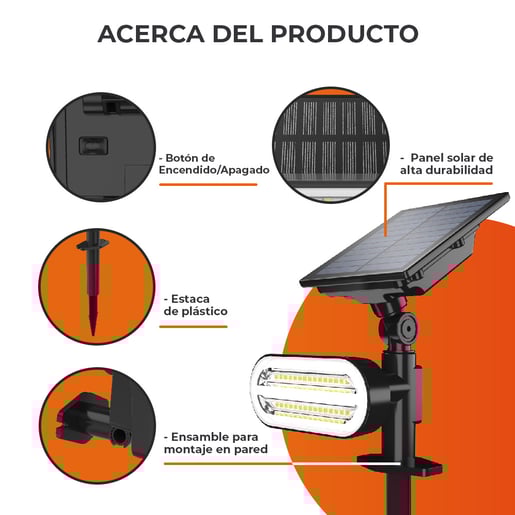 ACERCA DEL PRODUCTO

- Botón de Encendido/Apagado

- Panel solar de alta durabilidad

- Estaca de plástico

- Ensamble para montaje en pared