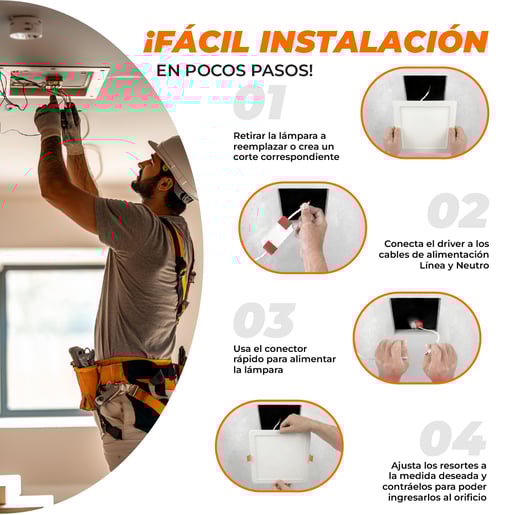 ¡FÁCIL INSTALACIÓN
EN POCOS PASOS!

01

Retirar la lámpara a reemplazar o crea un corte correspondiente

02

Conecta el driver a los cables de alimentación Línea y Neutro

03

Usa el conector rápido para alimentar la lámpara

04

Ajusta los resortes a la medida deseada y contráelos para poder ingresarlos al orificio