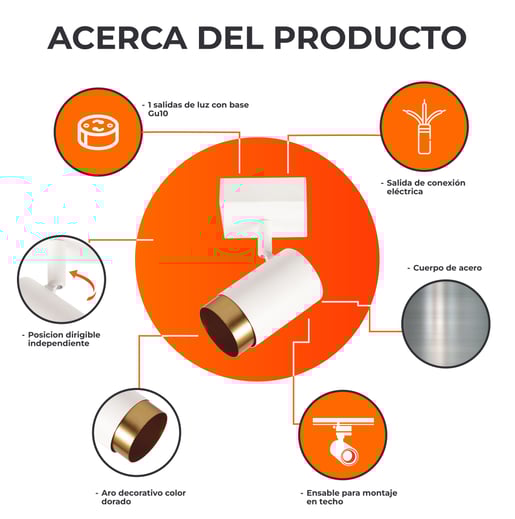 ACERCA DEL PRODUCTO

- 1 salidas de luz con base Gu10

- Salida de conexión eléctrica

- Cuerpo de acero

- Posicion dirigible independiente

- Aro decorativo color dorado

- Ensable para montaje en techo