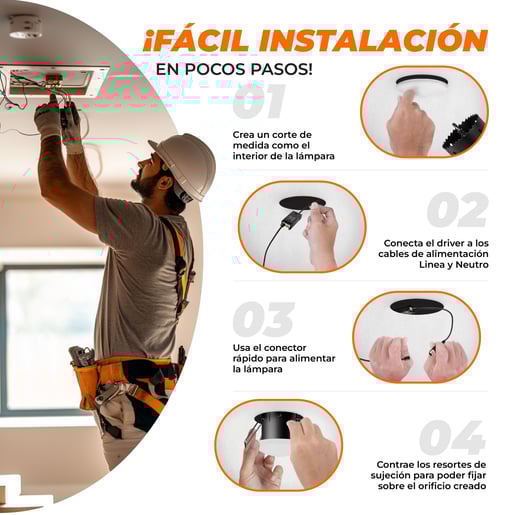 ¡FÁCIL INSTALACIÓN EN POCOS PASOS!

01

Crea un corte de medida como el interior de la lámpara

02

Conecta el driver a los cables de alimentación Linea y Neutro

03

Usa el conector rápido para alimentar la lámpara

04

Contrae los resortes de sujeción para poder fijar sobre el orificio creado