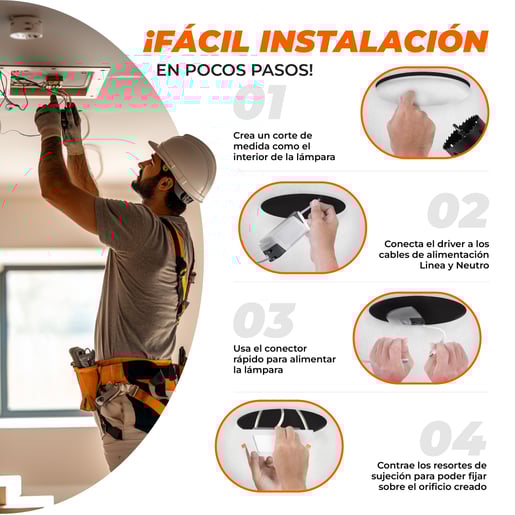 ¡FÁCIL INSTALACIÓN
EN POCOS PASOS!

01

Crea un corte de medida como el interior de la lámpara

02

Conecta el driver a los cables de alimentación Linea y Neutro

03

Usa el conector rápido para alimentar la lámpara

04

Contrae los resortes de sujeción para poder fijar sobre el orificio creado