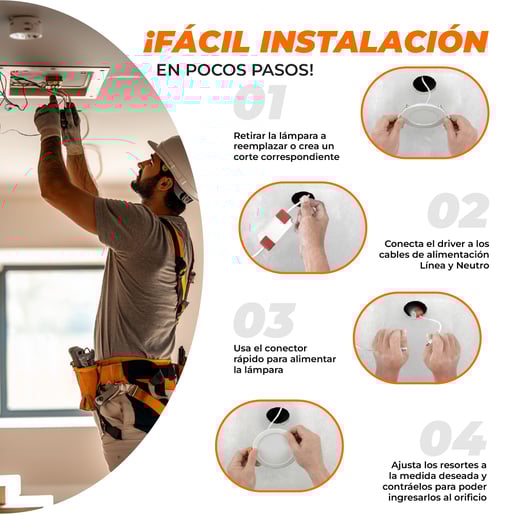 ¡FÁCIL INSTALACIÓN
EN POCOS PASOS!

01

Retirar la lámpara a reemplazar o crea un corte correspondiente

02

Conecta el driver a los cables de alimentación Línea y Neutro

03

Usa el conector rápido para alimentar la lámpara

04

Ajusta los resortes a la medida deseada y contráelos para poder ingresarlos al orificio