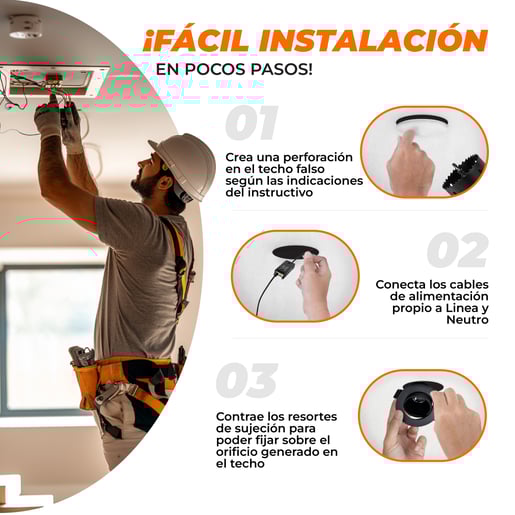 ¡FÁCIL INSTALACIÓN EN POCOS PASOS!

01

Crea una perforación en el techo falso según las indicaciones del instructivo

02

Conecta los cables de alimentación propio a Linea y Neutro

03

Contrae los resortes de sujeción para poder fijar sobre el orificio generado en el techo