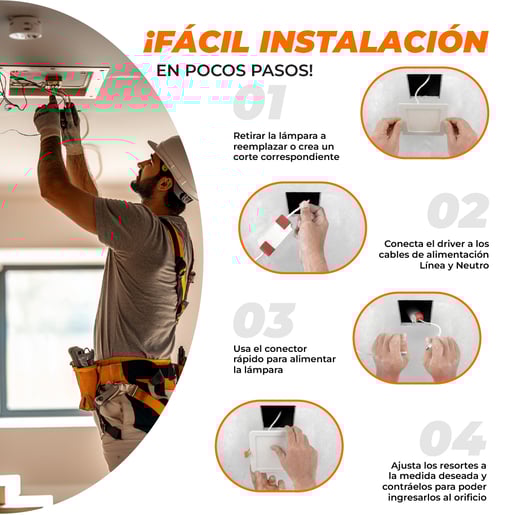 ¡FÁCIL INSTALACIÓN EN POCOS PASOS!

01

Retirar la lámpara a reemplazar o crea un corte correspondiente

02

Conecta el driver a los cables de alimentación Línea y Neutro

03

Usa el conector rápido para alimentar la lámpara

04

Ajusta los resortes a la medida deseada y contráelos para poder ingresarlos al orificio