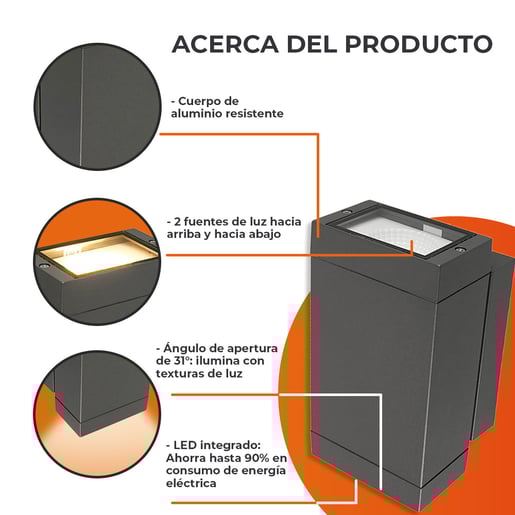 ACERCA DEL PRODUCTO

- Cuerpo de aluminio resistente

- 2 fuentes de luz hacia arriba y hacia abajo

- Ángulo de apertura de 31º: ilumina con texturas de luz

- LED integrado: Ahorra hasta 90% en consumo de energía eléctrica