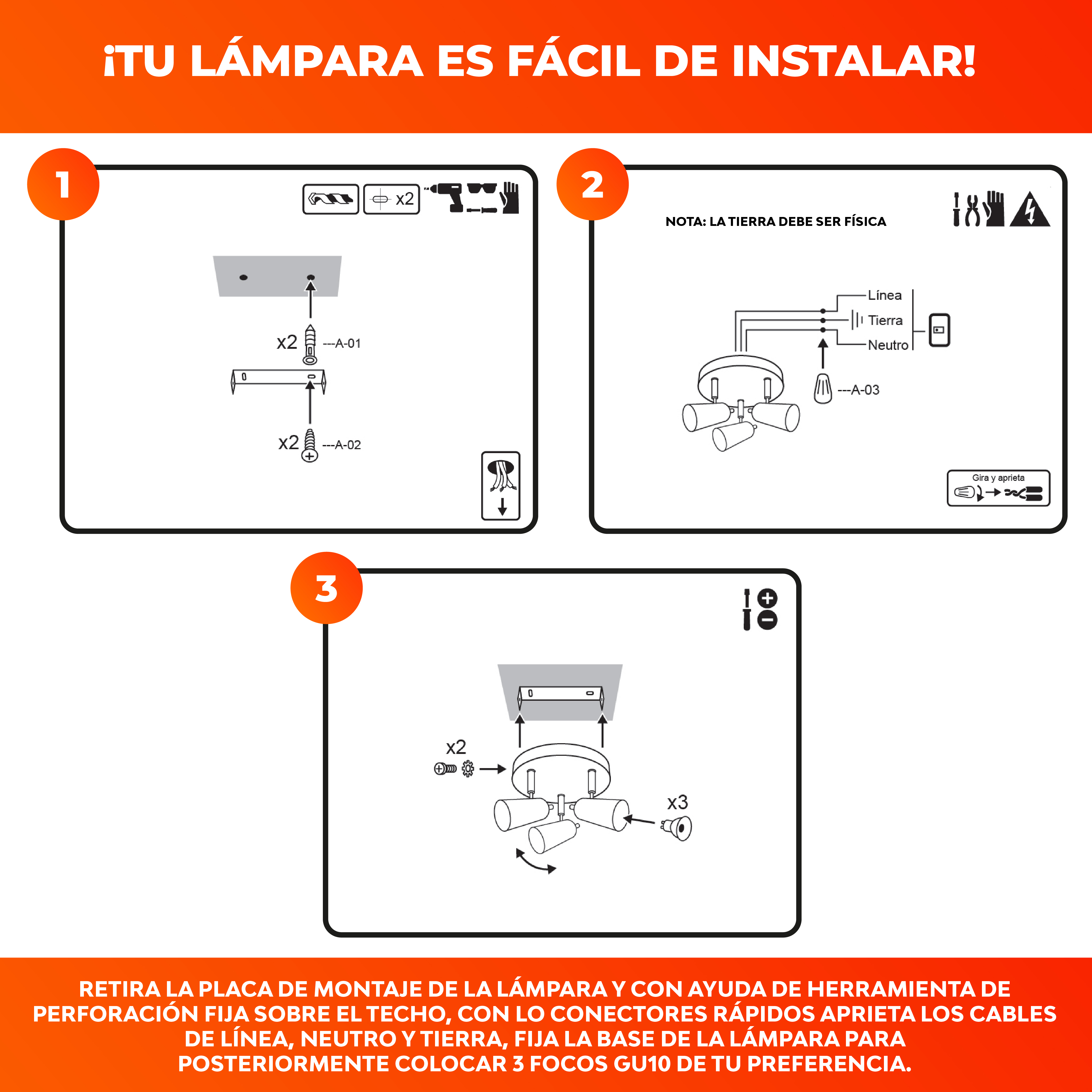 ¡TU LÁMPARA ES FÁCIL DE INSTALAR!

1

x2

x2 ---A-01

x2 ---A-02

2

NOTA: LA TIERRA DEBE SER FÍSICA

Línea

Tierra

Neutro

---A-03

Gira y aprieta

3

x2

x3

RETIRA LA PLACA DE MONTAJE DE LA LÁMPARA Y CON AYUDA DE HERRAMIENTA DE PERFORACIÓN FIJA SOBRE EL TECHO, CON LO CONECTORES RÁPIDOS APRIETA LOS CABLES DE LÍNEA, NEUTRO Y TIERRA, FIJA LA BASE DE LA LÁMPARA PARA POSTERIORMENTE COLOCAR 3 FOCOS GU10 DE TU PREFERENCIA.