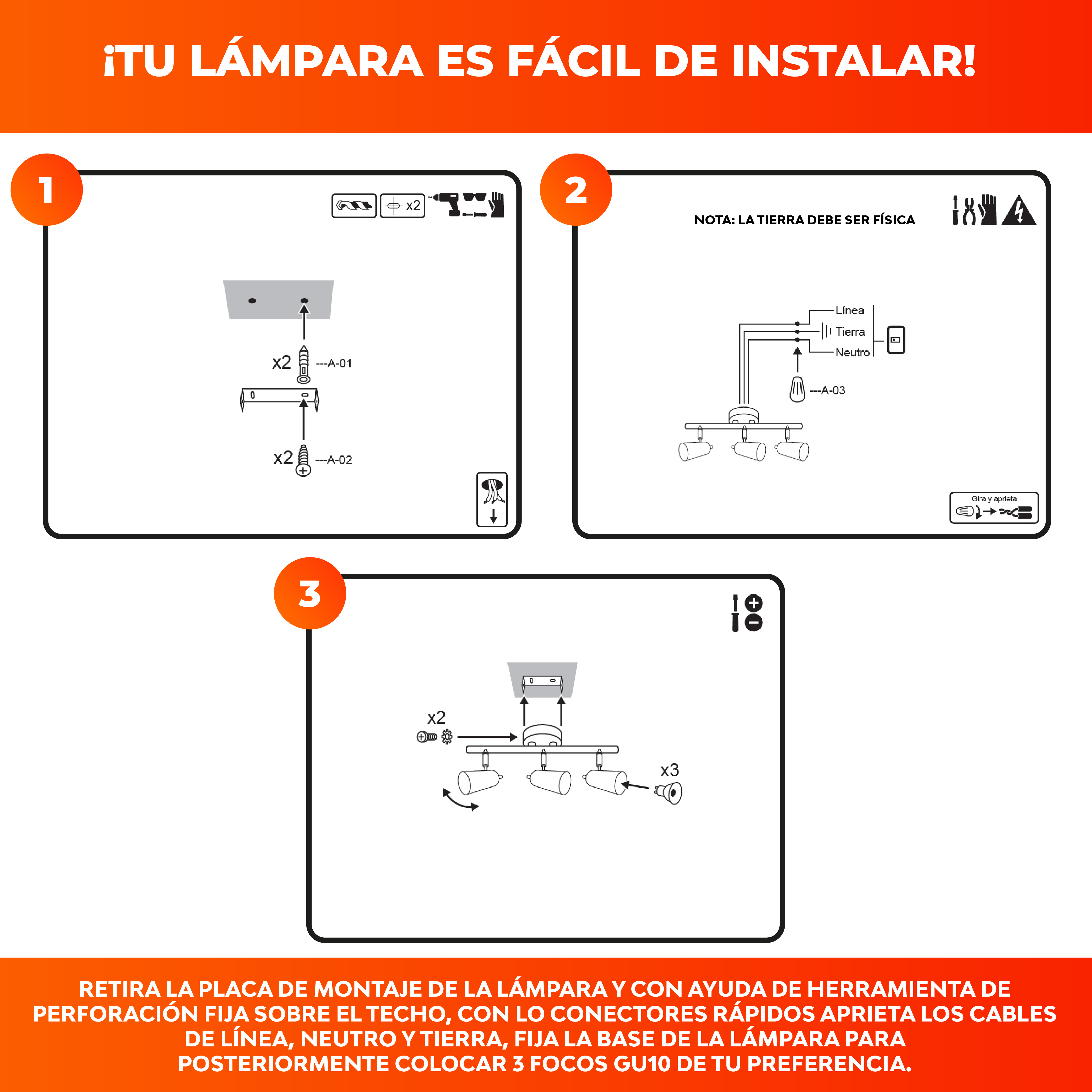 ¡TU LÁMPARA ES FÁCIL DE INSTALAR!

1

x2

x2 ---A-01

x2 ---A-02

2

NOTA: LA TIERRA DEBE SER FÍSICA

Línea
Tierra
Neutro

---A-03

Gira y aprieta

3

x2

x3

RETIRA LA PLACA DE MONTAJE DE LA LÁMPARA Y CON AYUDA DE HERRAMIENTA DE PERFORACIÓN FIJA SOBRE EL TECHO, CON LO CONECTORES RÁPIDOS APRIETA LOS CABLES DE LÍNEA, NEUTRO Y TIERRA, FIJA LA BASE DE LA LÁMPARA PARA POSTERIORMENTE COLOCAR 3 FOCOS GU10 DE TU PREFERENCIA.