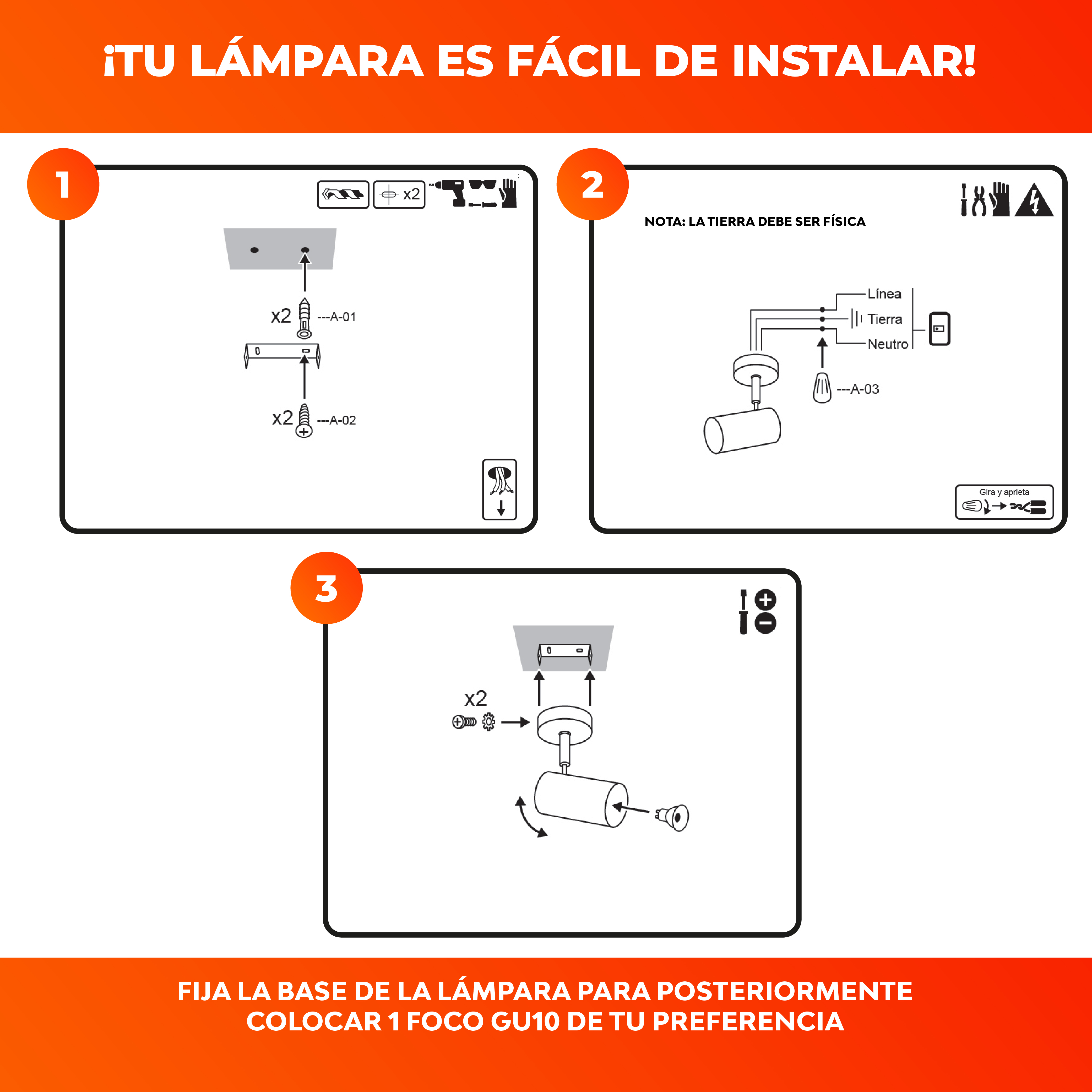 ¡TU LÁMPARA ES FÁCIL DE INSTALAR!

1

x2

x2 ---A-01

x2 ---A-02

2

NOTA: LA TIERRA DEBE SER FÍSICA

Línea
Tierra
Neutro

---A-03

Gira y aprieta

3

x2

FIJA LA BASE DE LA LÁMPARA PARA POSTERIORMENTE COLOCAR 1 FOCO GU10 DE TU PREFERENCIA