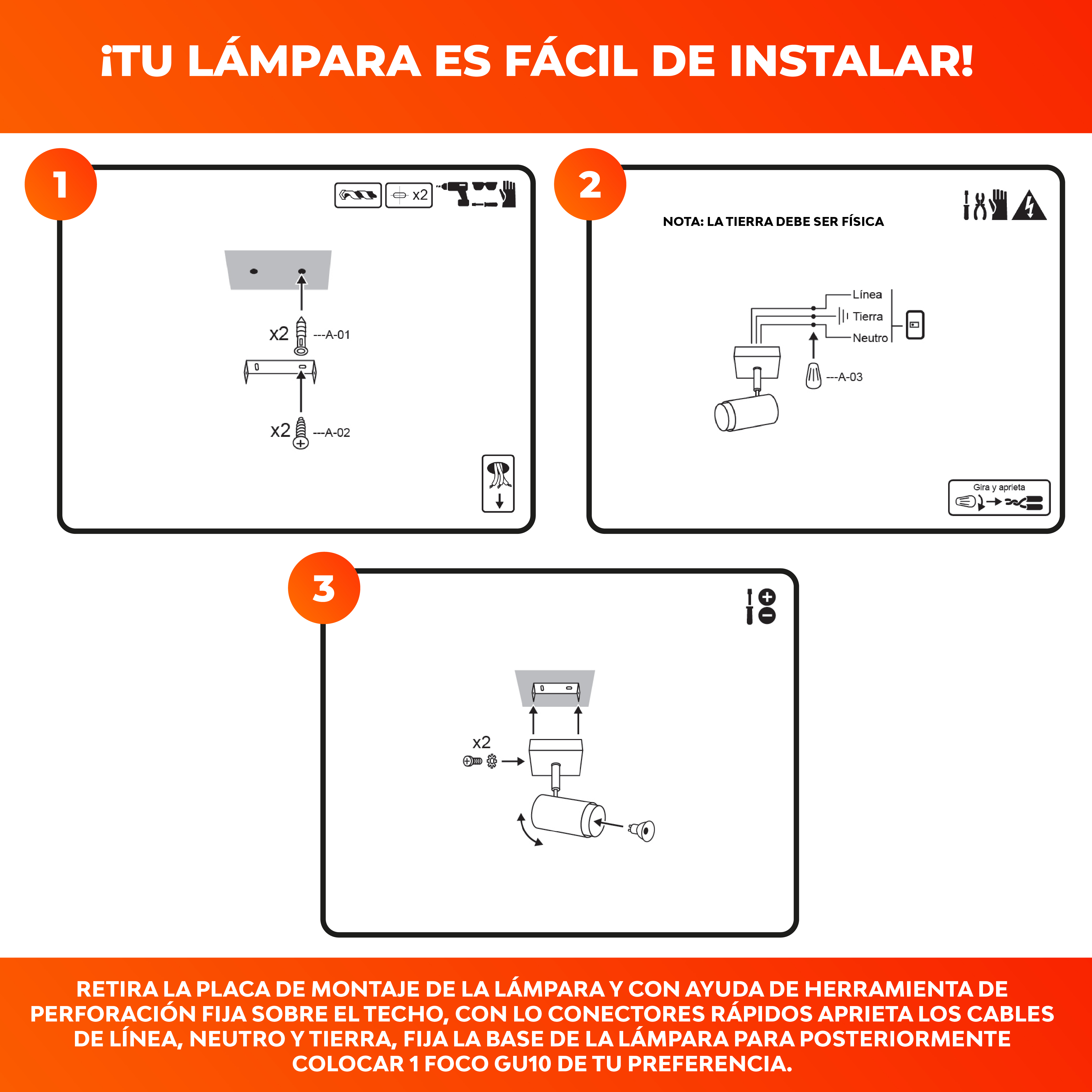 ¡TU LÁMPARA ES FÁCIL DE INSTALAR!

1

x2

x2
---A-01

x2
---A-02

2

NOTA: LA TIERRA DEBE SER FÍSICA

Línea
Tierra
Neutro

---A-03

Gira y aprieta

3

x2

RETIRA LA PLACA DE MONTAJE DE LA LÁMPARA Y CON AYUDA DE HERRAMIENTA DE PERFORACIÓN FIJA SOBRE EL TECHO, CON LO CONECTORES RÁPIDOS APRIETA LOS CABLES DE LÍNEA, NEUTRO Y TIERRA, FIJA LA BASE DE LA LÁMPARA PARA POSTERIORMENTE COLOCAR 1 FOCO GU10 DE TU PREFERENCIA.